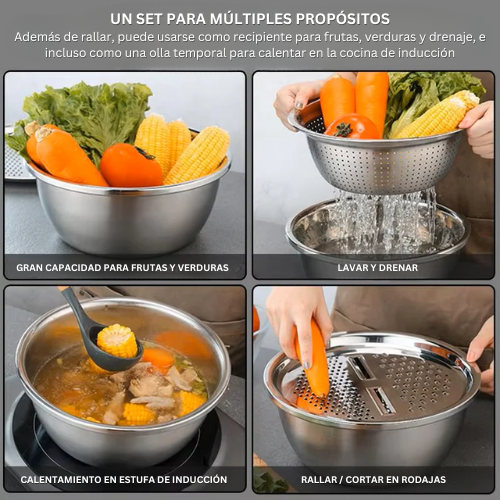 UN SET PARA MÚLTIPLES PROPÓSITOS

Además de rallar, puede usarse como recipiente para frutas, verduras y drenaje, e incluso como una olla temporal para calentar en la cocina de inducción

GRAN CAPACIDAD PARA FRUTAS Y VERDURAS

LAVAR Y DRENAR

CALENTAMIENTO EN ESTUFA DE INDUCCIÓN

RALLAR / CORTAR EN RODAJAS