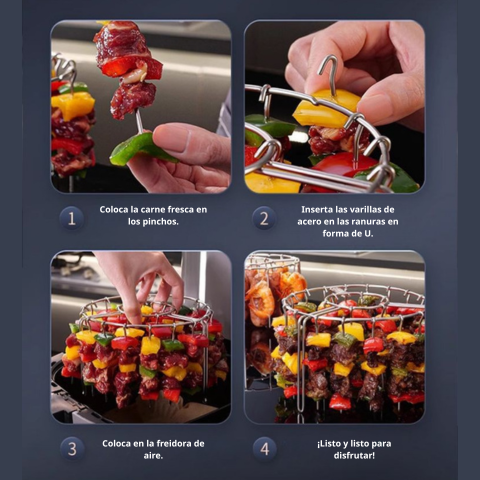 1 Coloca la carne fresca en los pinchos.

2 Inserta las varillas de acero en las ranuras en forma de U.

3 Coloca en la freidora de aire.

4 ¡Listo y listo para disfrutar!