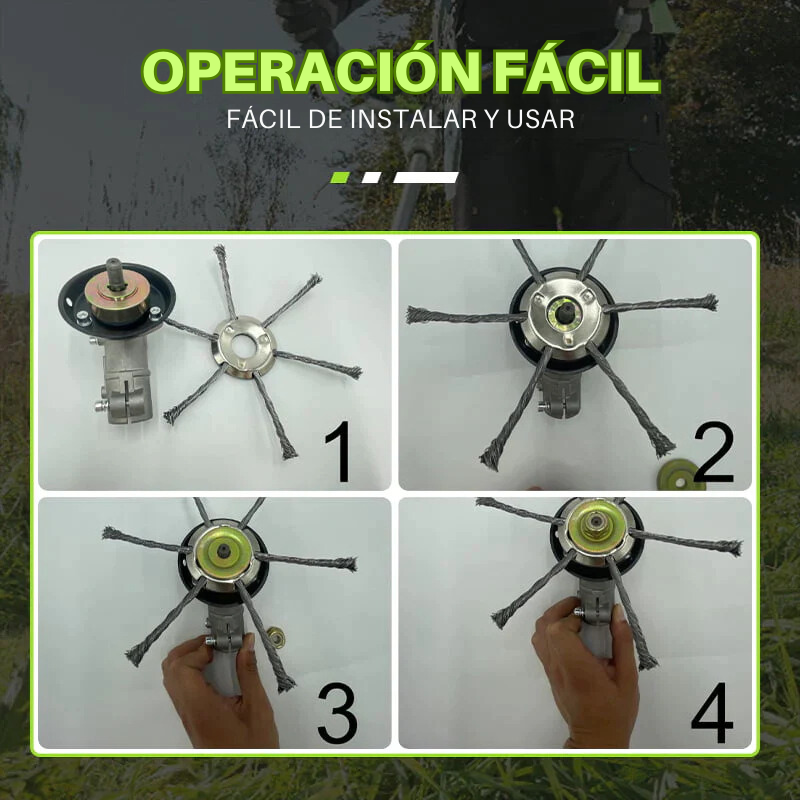 OPERACIÓN FÁCIL
FÁCIL DE INSTALAR Y USAR

1

2

3

4