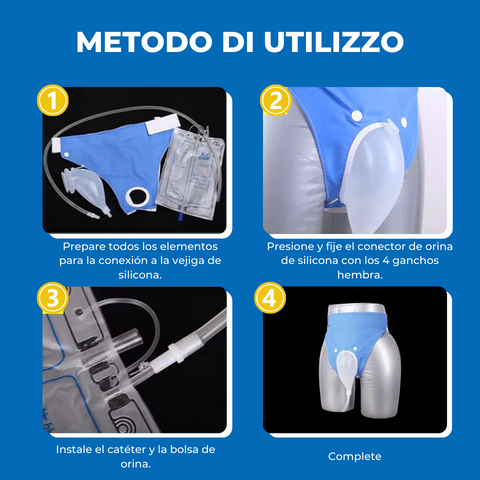 METODO DI UTILIZZO

1

Prepare todos los elementos para la conexión a la vejiga de silicona.

2

Presione y fije el conector de orina de silicona con los 4 ganchos hembra.

3

Instale el catéter y la bolsa de orina.

4

Complete