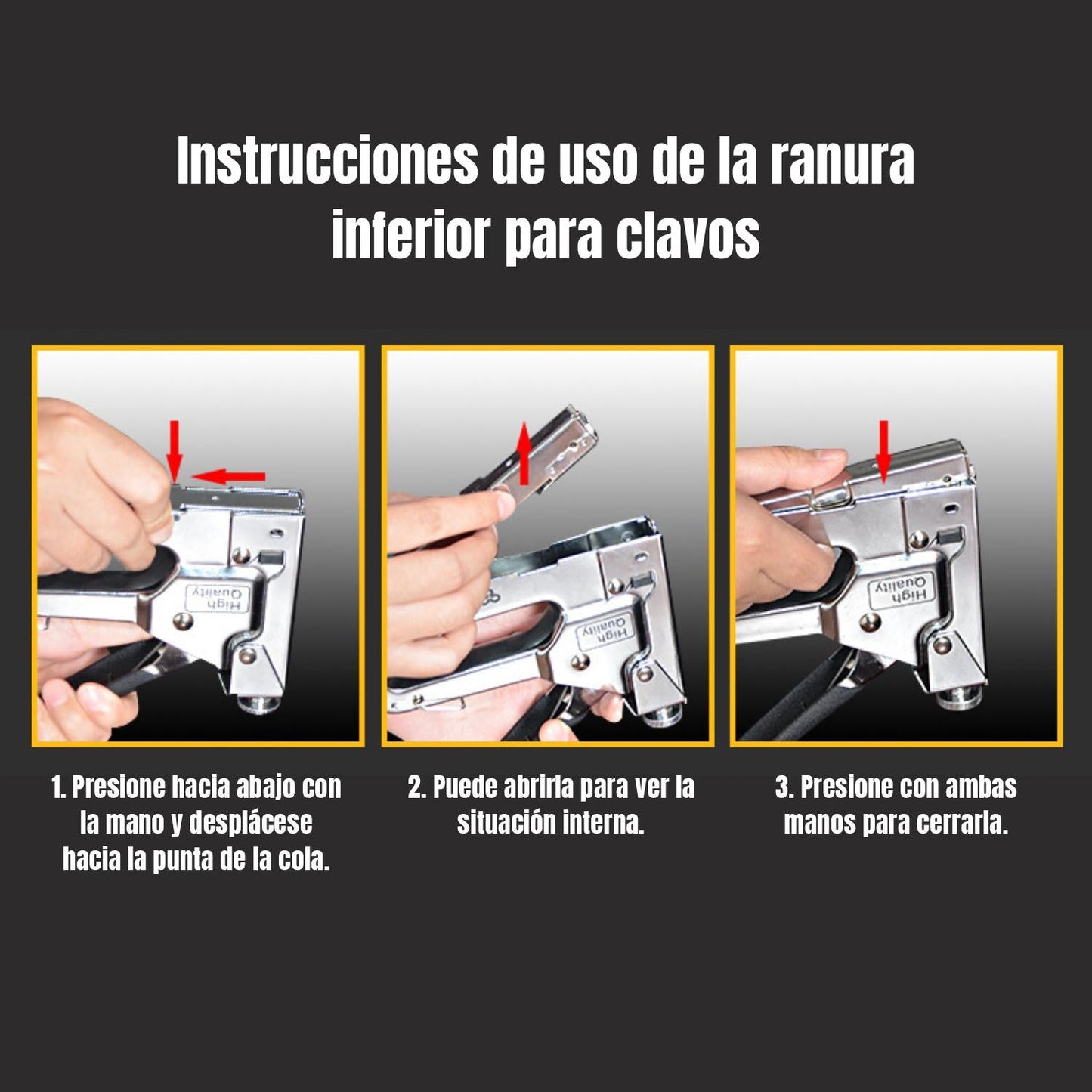 Instrucciones de uso de la ranura inferior para clavos

High Quality

High Quality

High Quality

1. Presione hacia abajo con la mano y desplácese hacia la punta de la cola.

2. Puede abrirla para ver la situación interna.

3. Presione con ambas manos para cerrarla.