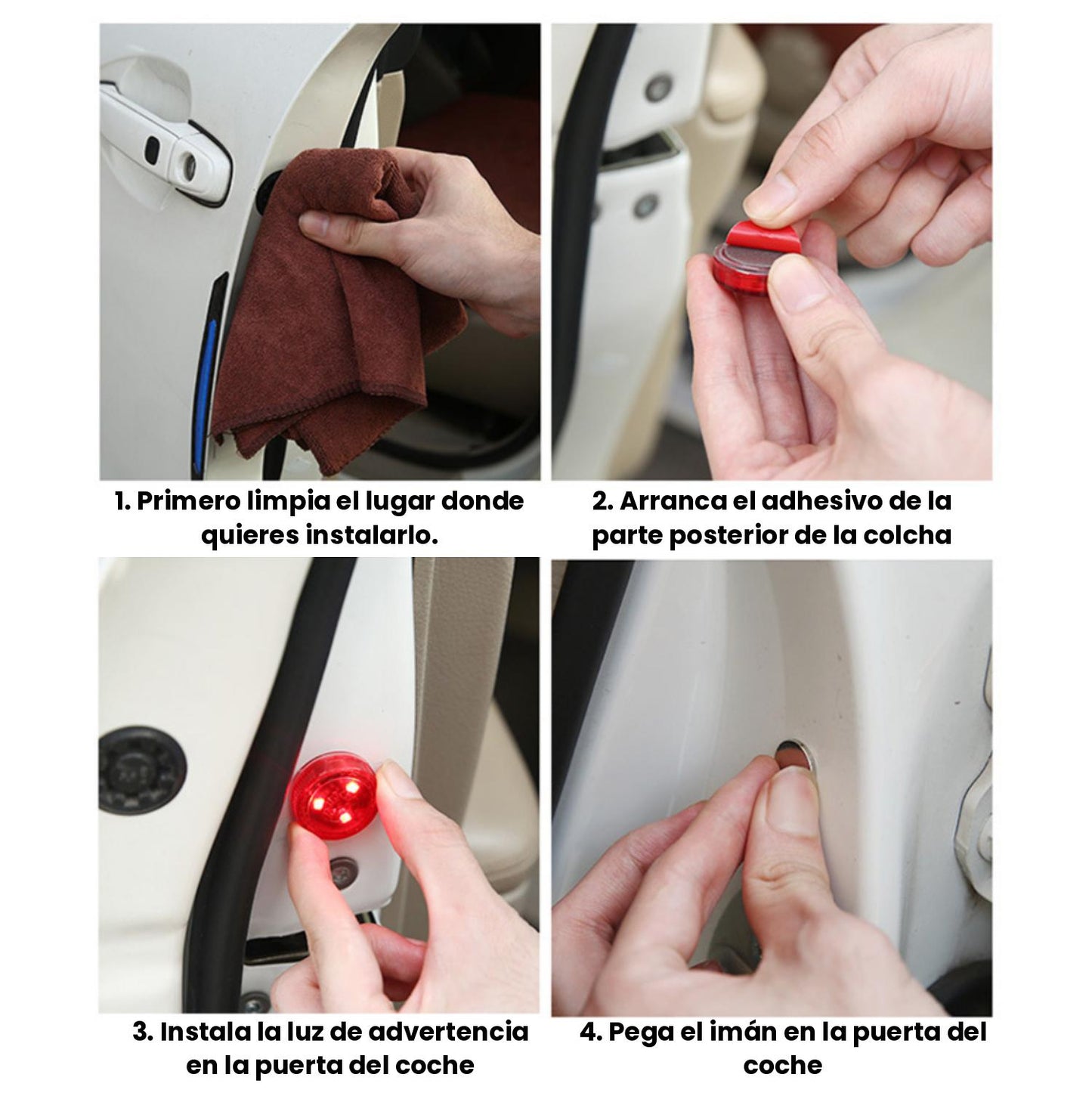 1. Primero limpia el lugar donde quieres instalarlo.

2. Arranca el adhesivo de la parte posterior de la colcha

3. Instala la luz de advertencia en la puerta del coche

4. Pega el imán en la puerta del coche