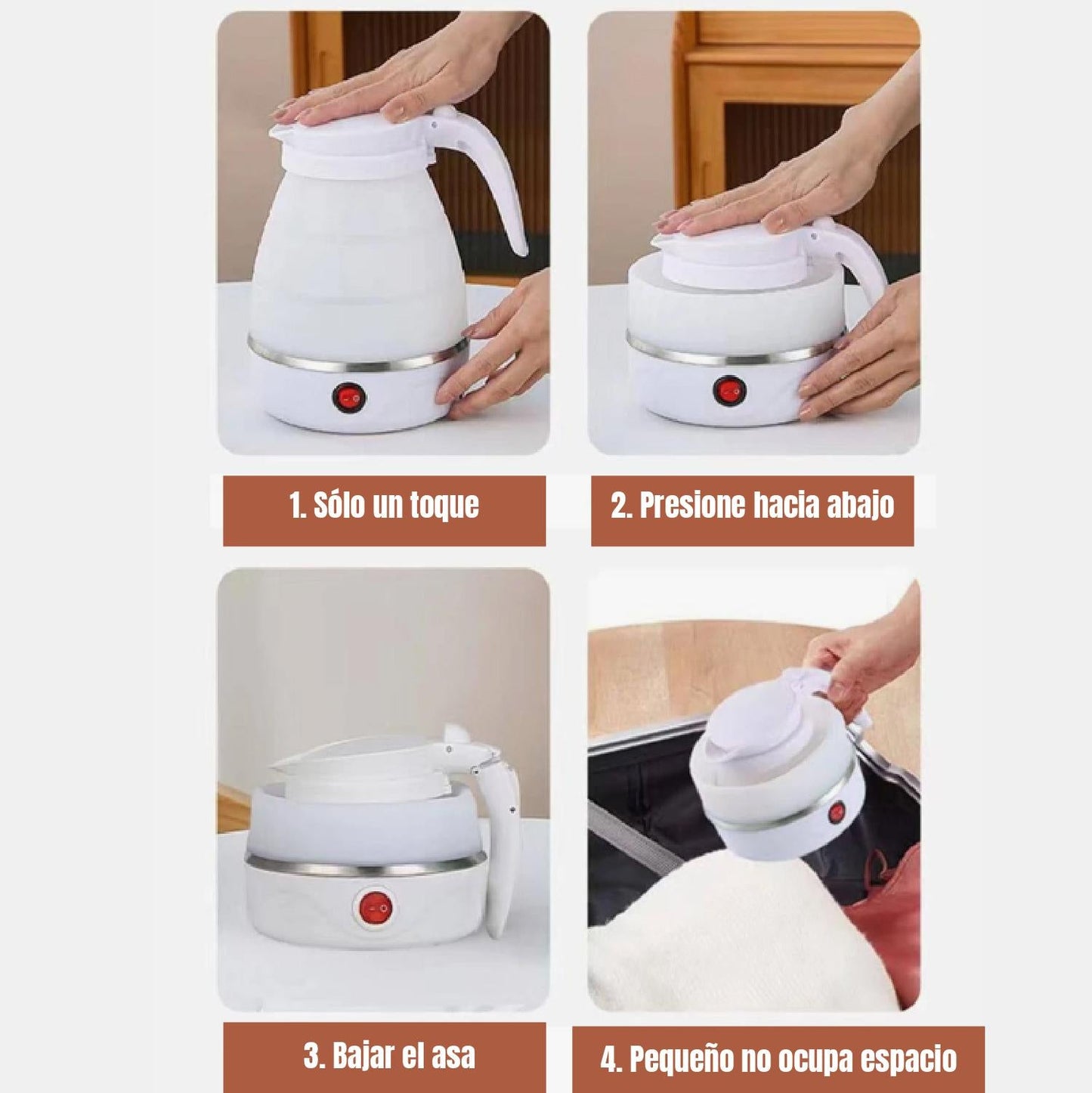 1. Sólo un toque

2. Presione hacia abajo

3. Bajar el asa

4. Pequeño no ocupa espacio