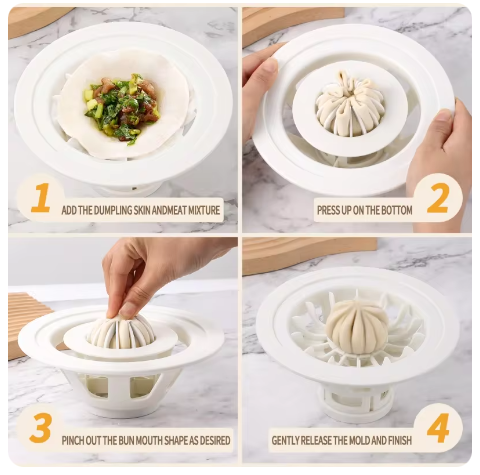 1
ADD THE DUMPLING SKIN ANDMEAT MIXTURE

PRESS UP ON THE BOTTOM
2

3
PINCH OUT THE BUN MOUTH SHAPE AS DESIRED

GENTLY RELEASE THE MOLD AND FINISH
4