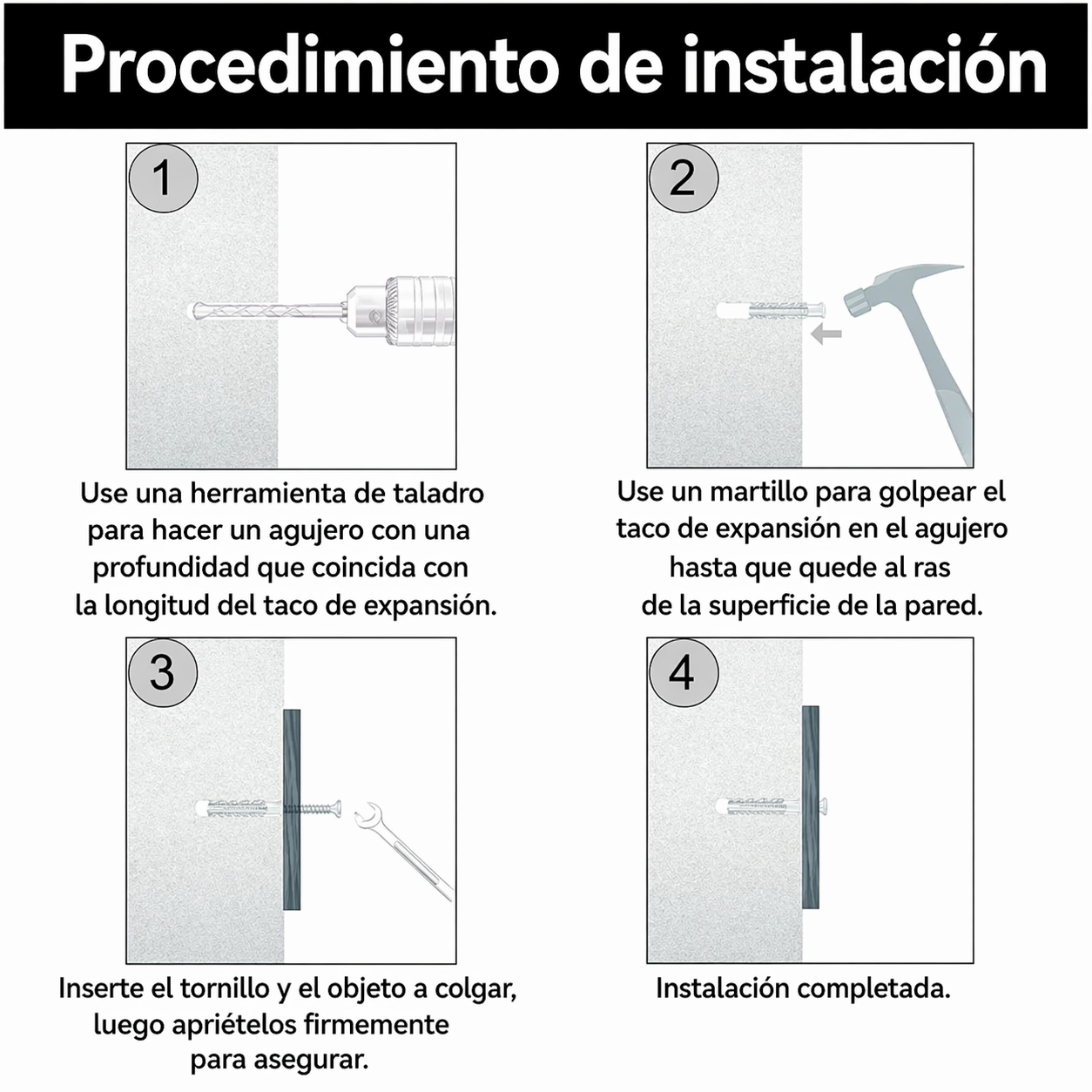 Procedimiento de instalación

1

Use una herramienta de taladro para hacer un agujero con una profundidad que coincida con la longitud del taco de expansión.

2

Use un martillo para golpear el taco de expansión en el agujero hasta que quede al ras de la superficie de la pared.

3

Inserte el tornillo y el objeto a colgar, luego apriételos firmemente para asegurar.

4

Instalación completada.