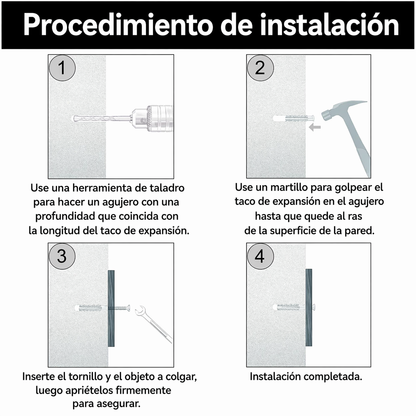 Procedimiento de instalación

1

Use una herramienta de taladro para hacer un agujero con una profundidad que coincida con la longitud del taco de expansión.

2

Use un martillo para golpear el taco de expansión en el agujero hasta que quede al ras de la superficie de la pared.

3

Inserte el tornillo y el objeto a colgar, luego apriételos firmemente para asegurar.

4

Instalación completada.