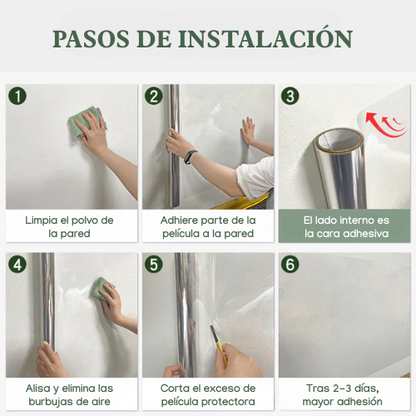 PASOS DE INSTALACIÓN

1
Limpia el polvo de la pared

2
Adhiere parte de la película a la pared

3
El lado interno es la cara adhesiva

4
Alisa y elimina las burbujas de aire

5
Corta el exceso de película protectora

6
Tras 2-3 días, mayor adhesión