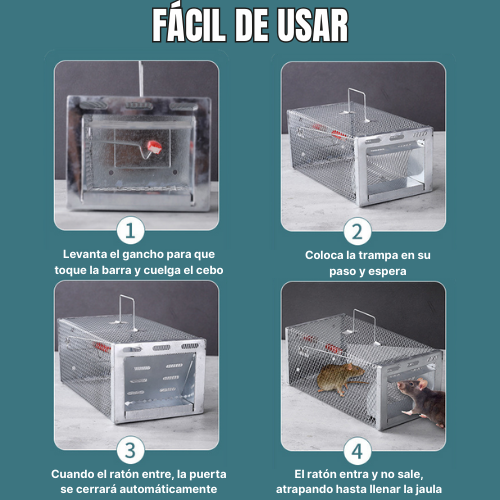 FÁCIL DE USAR

1
Levanta el gancho para que toque la barra y cuelga el cebo

2
Coloca la trampa en su paso y espera

3
Cuando el ratón entre, la puerta se cerrará automáticamente

4
El ratón entra y no sale, atrapando hasta llenar la jaula