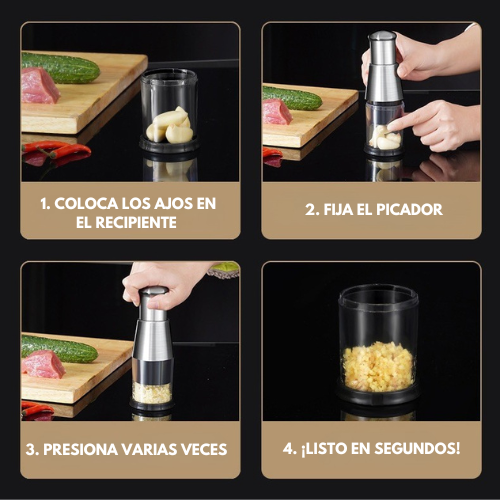 1. COLOCA LOS AJOS EN EL RECIPIENTE

2. FIJA EL PICADOR

3. PRESIONA VARIAS VECES

4. ¡LISTO EN SEGUNDOS!