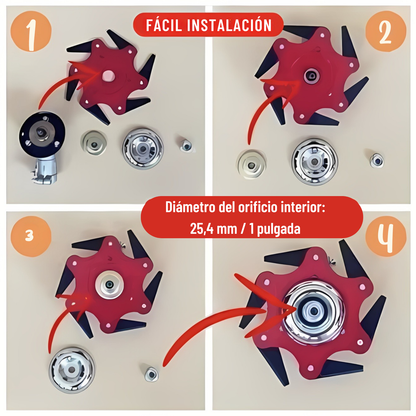 1

FÁCIL INSTALACIÓN

2

Diámetro del orificio interior:
25,4 mm / 1 pulgada

3

4