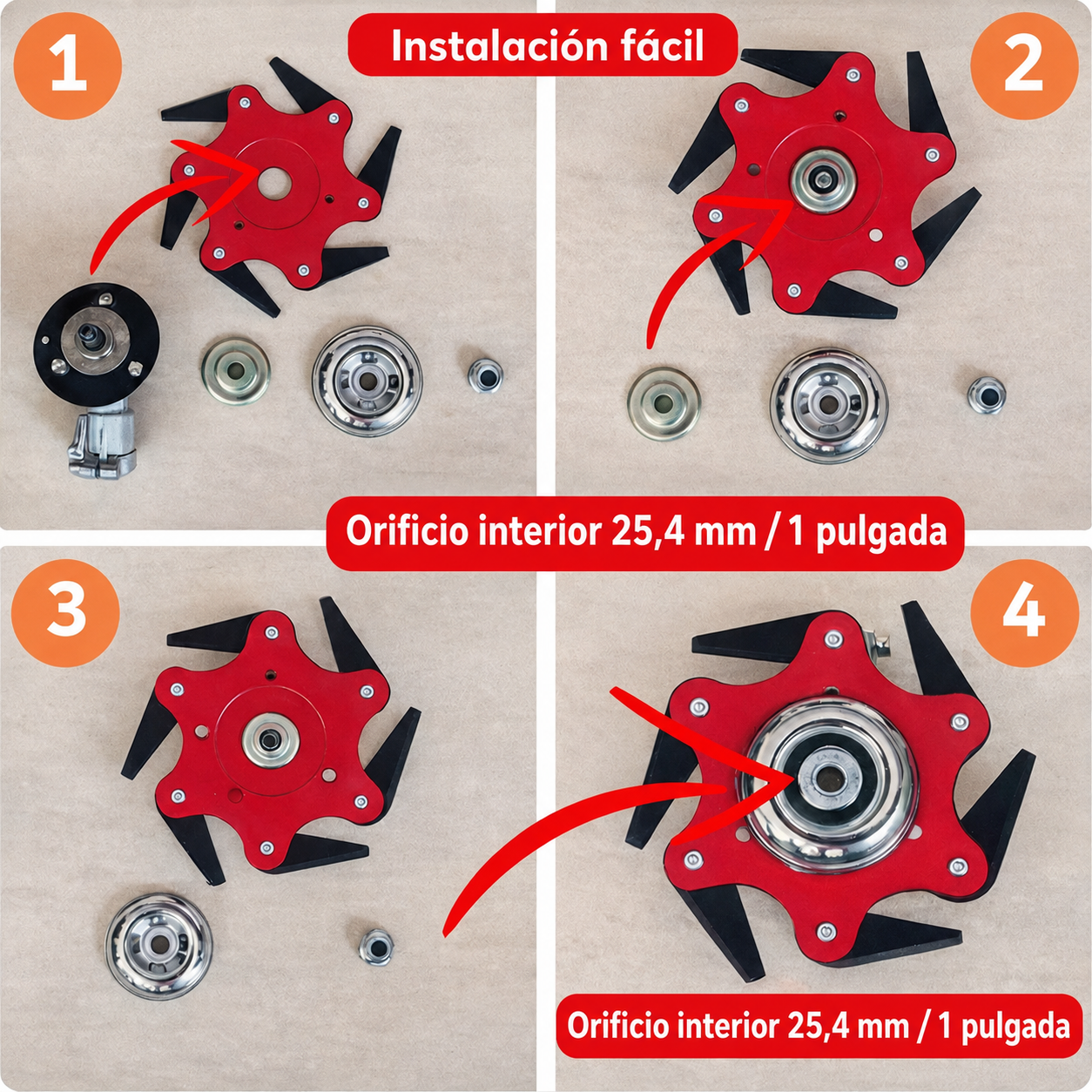 1

Instalación fácil

2

Orificio interior 25,4 mm / 1 pulgada

3

4

Orificio interior 25,4 mm / 1 pulgada