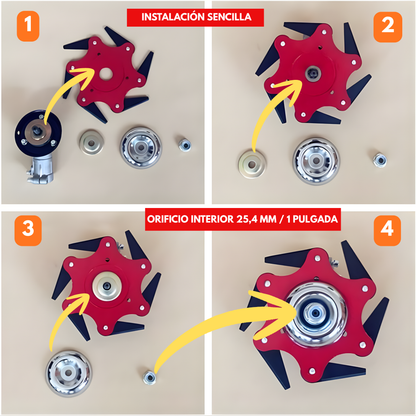 1

INSTALACIÓN SENCILLA

2

3

ORIFICIO INTERIOR 25,4 MM / 1 PULGADA

4