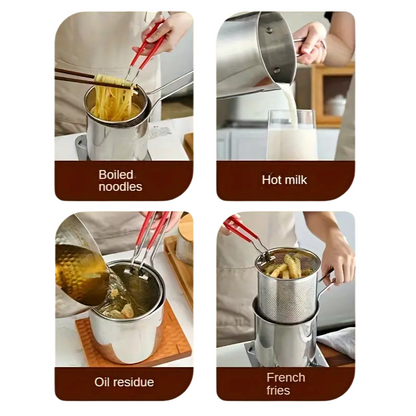 Boiled noodles

Hot milk

Oil residue

French fries