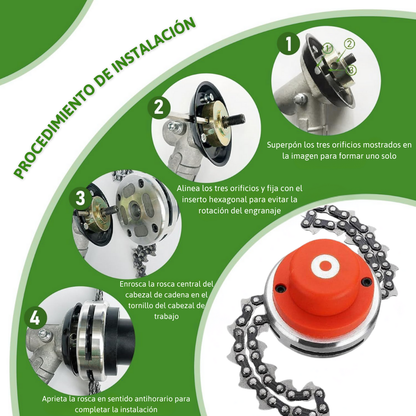 PROCEDIMIENTO DE INSTALACIÓN

1

①
②
③

Superpón los tres orificios mostrados en la imagen para formar uno solo

2

Alinea los tres orificios y fija con el inserto hexagonal para evitar la rotación del engranaje

3

Enrosca la rosca central del cabezal de cadena en el tornillo del cabezal de trabajo

4

Aprieta la rosca en sentido antihorario para completar la instalación