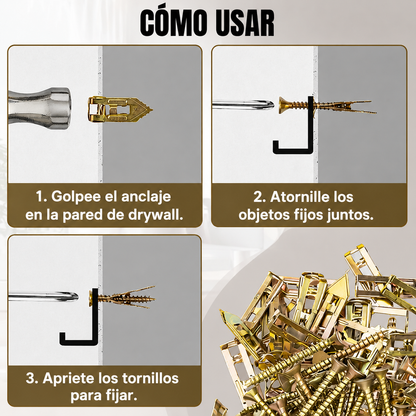 CÓMO USAR

1. Golpee el anclaje en la pared de drywall.

2. Atornille los objetos fijos juntos.

3. Apriete los tornillos para fijar.