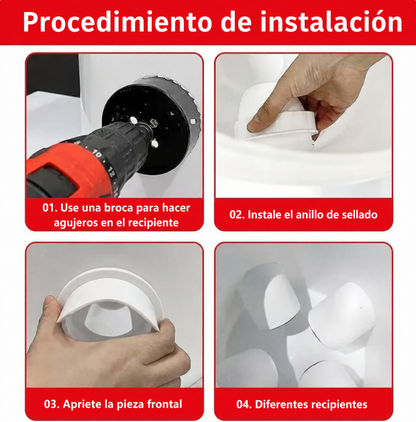 Procedimiento de instalación

10
12

01. Use una broca para hacer agujeros en el recipiente

02. Instale el anillo de sellado

03. Apriete la pieza frontal

04. Diferentes recipientes