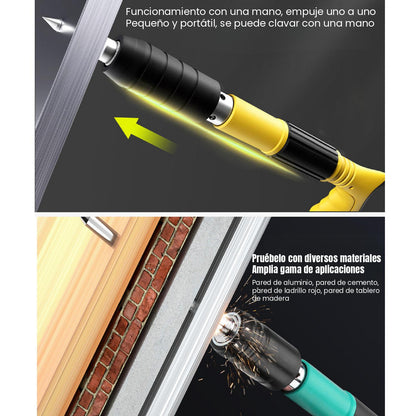 Funcionamiento con una mano, empuje uno a uno
Pequeño y portátil, se puede clavar con una mano

Pruébelo con diversos materiales
Amplia gama de aplicaciones

Pared de aluminio, pared de cemento, pared de ladrillo rojo, pared de tablero de madera